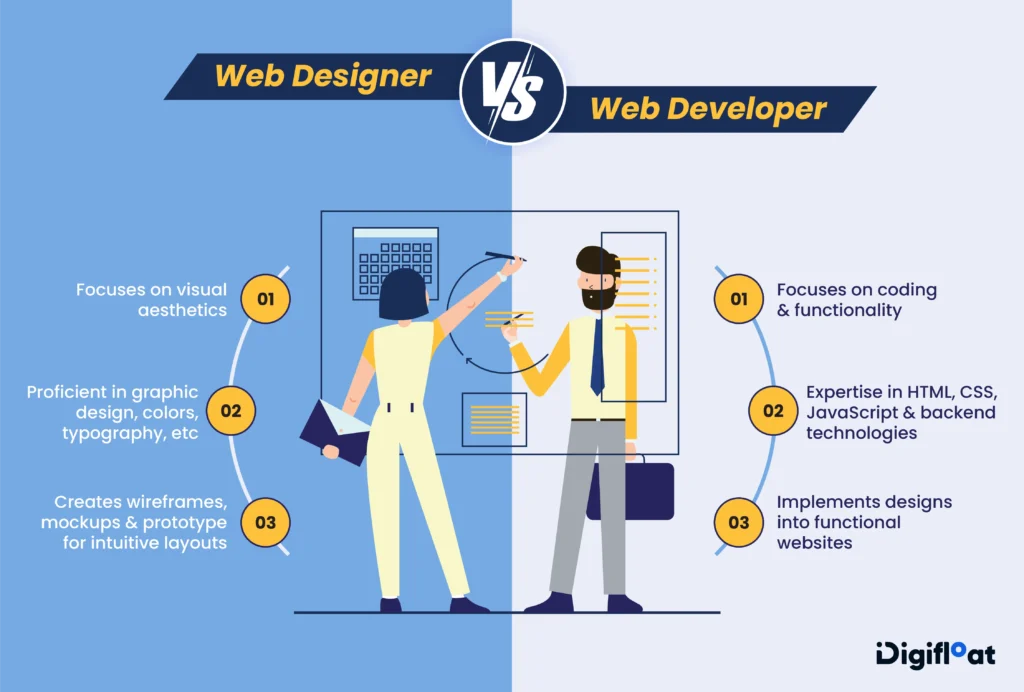 Web Designer

VS

Web Developer

Focuses on visual aesthetics 01

Proficient in graphic design, colors, typography, etc 02

Creates wireframes, mockups & prototype for intuitive layouts 03

01 Focuses on coding & functionality

02 Expertise in HTML, CSS, JavaScript & backend technologies

03 Implements designs into functional websites

Digifloat