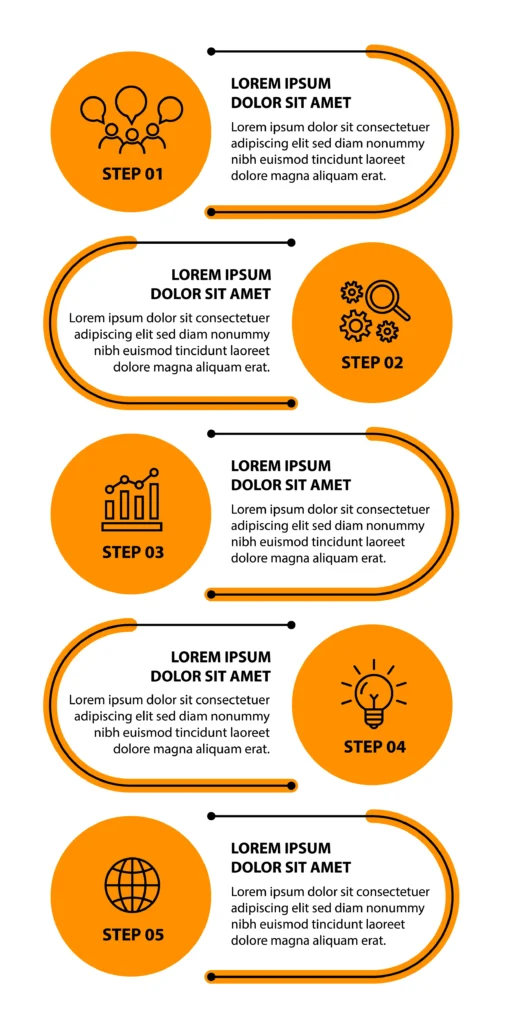 STEP 01

LOREM IPSUM DOLOR SIT AMET

Lorem ipsum dolor sit consectetuer adipiscing elit sed diam nonummy nibh euismod tincidunt laoreet dolore magna aliquam erat.

LOREM IPSUM DOLOR SIT AMET

Lorem ipsum dolor sit consectetuer adipiscing elit sed diam nonummy nibh euismod tincidunt laoreet dolore magna aliquam erat.

STEP 02

STEP 03

LOREM IPSUM DOLOR SIT AMET

Lorem ipsum dolor sit consectetuer adipiscing elit sed diam nonummy nibh euismod tincidunt laoreet dolore magna aliquam erat.

LOREM IPSUM DOLOR SIT AMET

Lorem ipsum dolor sit consectetuer adipiscing elit sed diam nonummy nibh euismod tincidunt laoreet dolore magna aliquam erat.

STEP 04

STEP 05

LOREM IPSUM DOLOR SIT AMET

Lorem ipsum dolor sit consectetuer adipiscing elit sed diam nonummy nibh euismod tincidunt laoreet dolore magna aliquam erat.